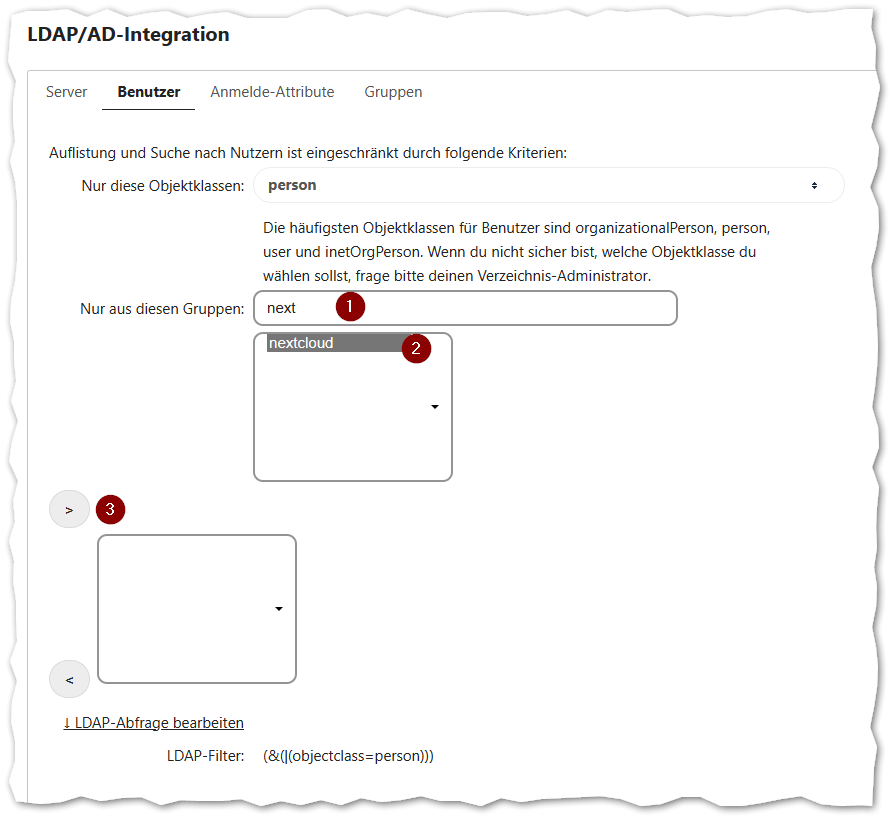 LDAP/AD-Integration

Server Benutzer Anmelde-Attribute Gruppen

Auflistung und Suche nach Nutzern ist eingeschränkt durch folgende Kriterien:

Nur diese Objektklassen: person

Die häufigsten Objektklassen für Benutzer sind organizationalPerson, person, user und inetOrgPerson. Wenn du nicht sicher bist, welche Objektklasse du wählen sollst, frage bitte deinen Verzeichnis-Administrator.

Nur aus diesen Gruppen: next 1

nextcloud 2

> 3

<

↓ LDAP-Abfrage bearbeiten

LDAP-Filter: (&(|(objectclass=person)))