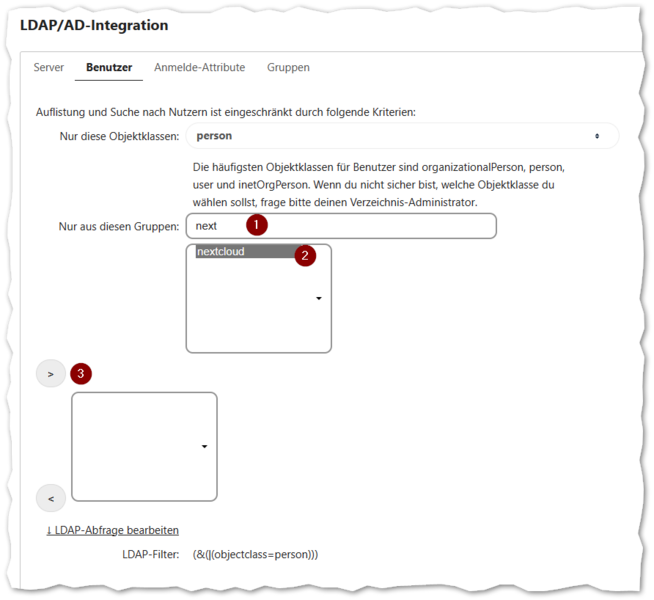 LDAP/AD-Integration

Server Benutzer Anmelde-Attribute Gruppen

Auflistung und Suche nach Nutzern ist eingeschränkt durch folgende Kriterien:

Nur diese Objektklassen: person

Die häufigsten Objektklassen für Benutzer sind organizationalPerson, person, user und inetOrgPerson. Wenn du nicht sicher bist, welche Objektklasse du wählen sollst, frage bitte deinen Verzeichnis-Administrator.

Nur aus diesen Gruppen: next 1

nextcloud 2

> 3

<

↓ LDAP-Abfrage bearbeiten

LDAP-Filter: (&(|(objectclass=person)))